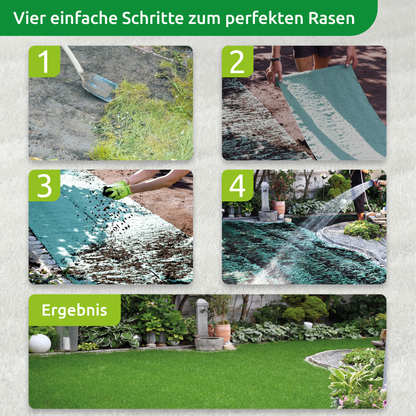 Vier einfache Schritte zum perfekten Rasen

1

2

3

4

Ergebnis