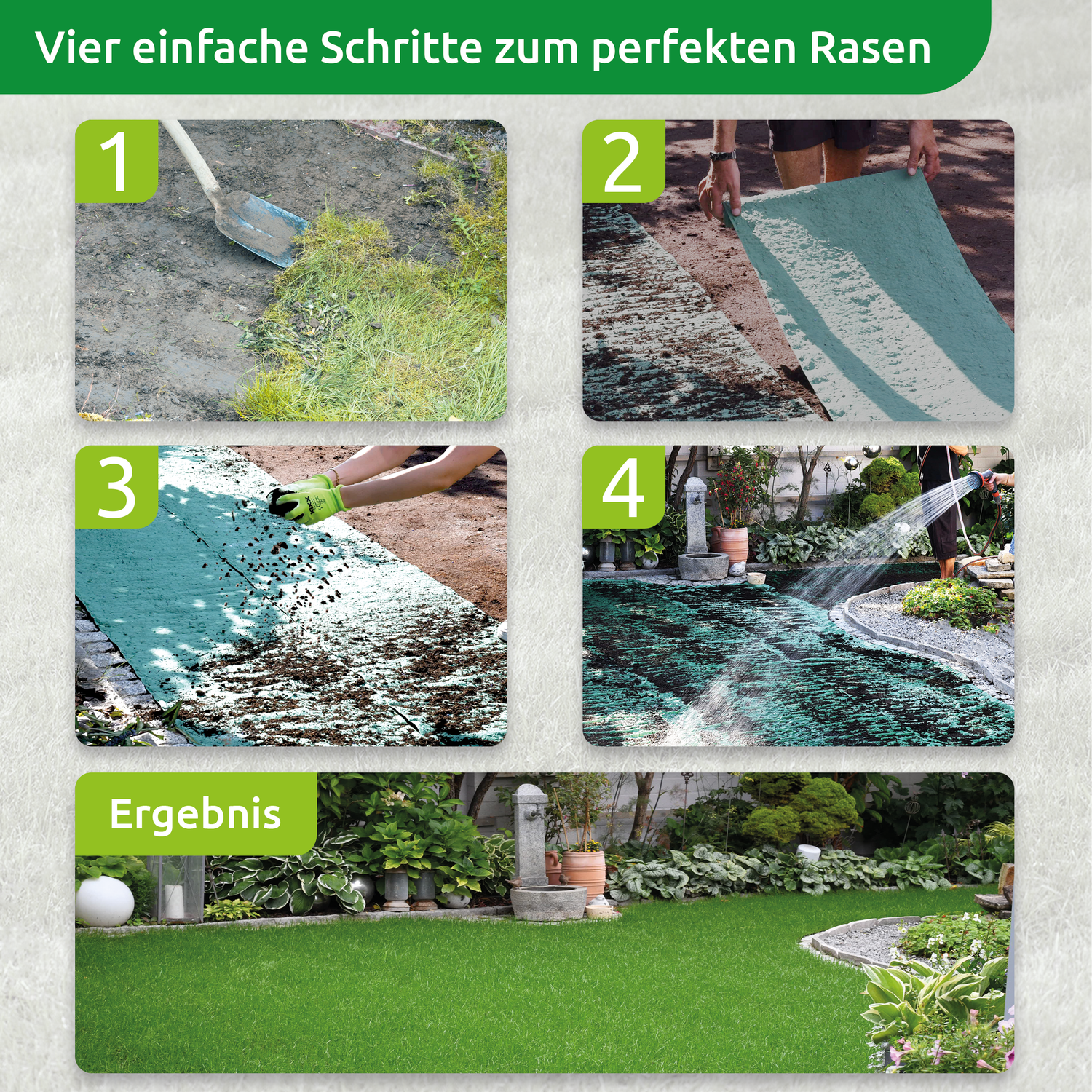 Vier einfache Schritte zum perfekten Rasen

1

2

3

4

Ergebnis